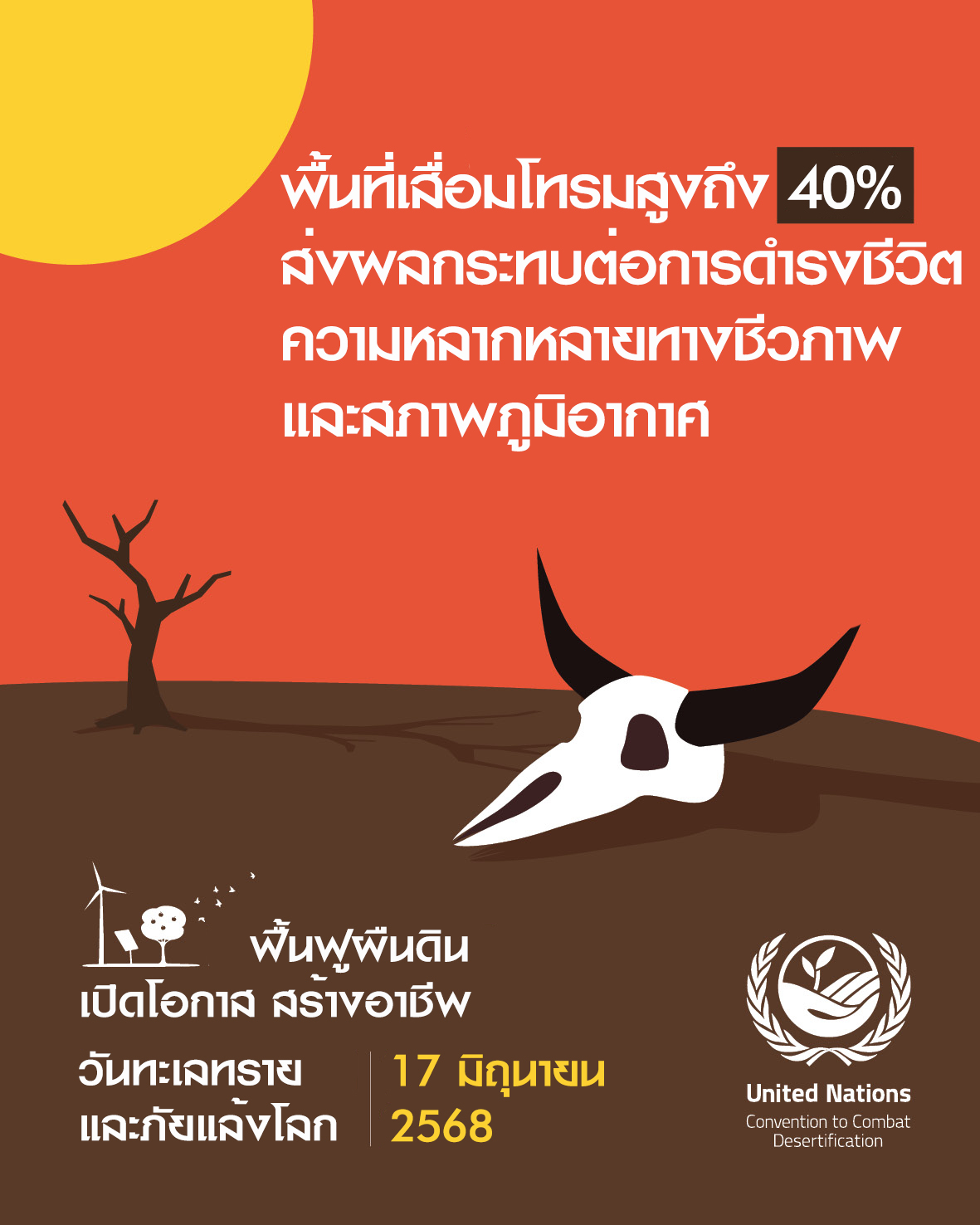 พื้นที่เสื่อมโทรมสูงถึง 40%
ส่งผลกระทบต่อการดำรงชีวิต
ความหลากหลายทางชีวภาพ
และสภาพภูมิอากาศ

ฟื้นฟูผืนดิน
เปิดโอกาส สร้างอาชีพ

วันทะเลทราย
และภัยแล้งโลก

17 มิถุนายน
2568

United Nations
Convention to Combat
Desertification