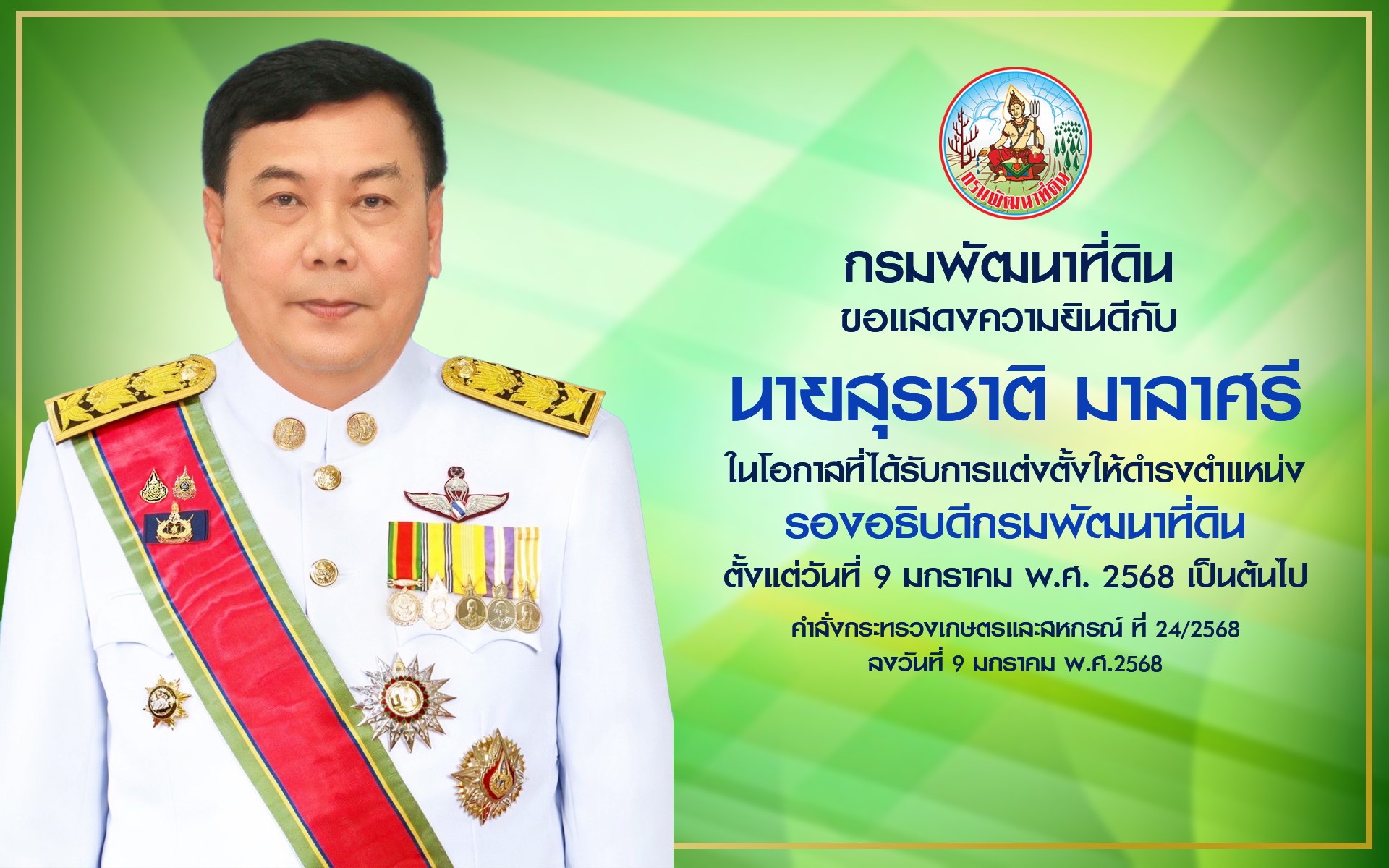 กรมพัฒนาที่ดิน

กรมพัฒนาที่ดิน
ขอแสดงความยินดีกับ
นายสุรชาติ มาลาศรี
ในโอกาสที่ได้รับการแต่งตั้งให้ดำรงตำแหน่ง
รองอธิบดีกรมพัฒนาที่ดิน
ตั้งแต่วันที่ 9 มกราคม พ.ศ. 2568 เป็นต้นไป

คำสั่งกระทรวงเกษตรและสหกรณ์ ที่ 24/2568
ลงวันที่ 9 มกราคม พ.ศ.2568