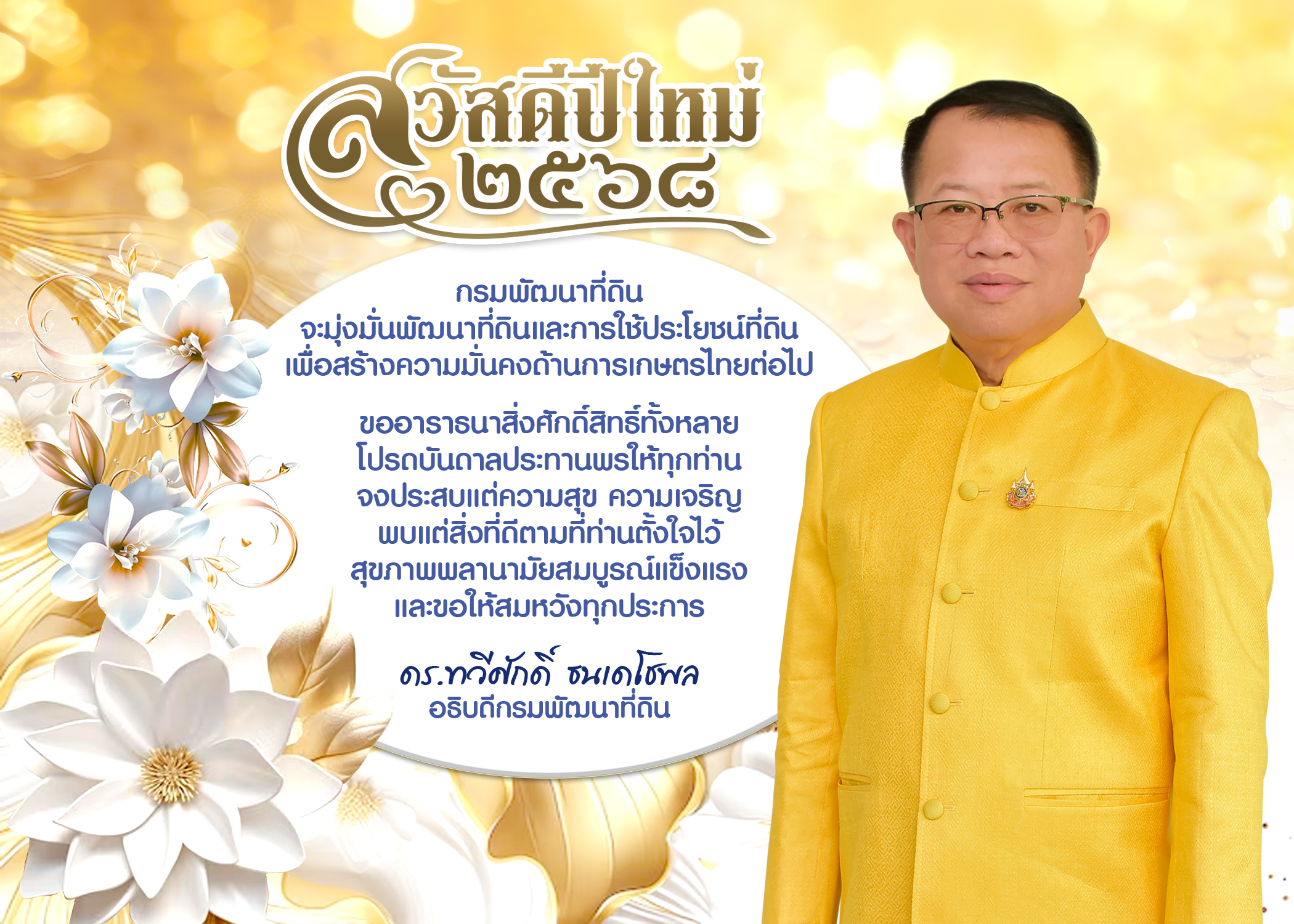 สวัสดีปีใหม่
๒๕๖๘

กรมพัฒนาที่ดิน
จะมุ่งมั่นพัฒนาที่ดินและการใช้ประโยชน์ที่ดิน
เพื่อสร้างความมั่นคงด้านการเกษตรไทยต่อไป

ขออาราธนาสิ่งศักดิ์สิทธิ์ทั้งหลาย
โปรดบันดาลประทานพรให้ทุกท่าน
จงประสบแต่ความสุข ความเจริญ
พบแต่สิ่งที่ดีตามที่ท่านตั้งใจไว้
สุขภาพพลานามัยสมบูรณ์แข็งแรง
และขอให้สมหวังทุกประการ

ดร.ทวีศักดิ์ ธนเดโชพล
อธิบดีกรมพัฒนาที่ดิน